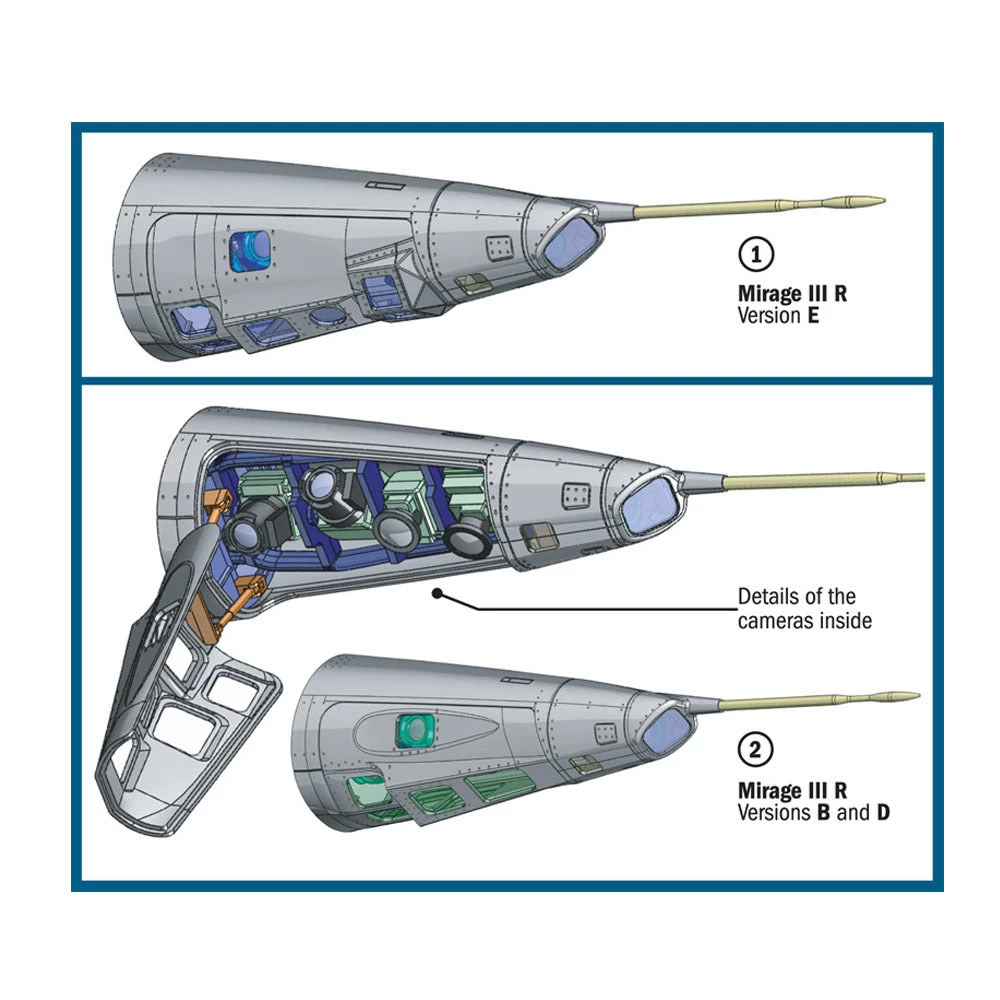 1

Mirage III R
Version E

Details of the cameras inside

2

Mirage III R
Versions B and D